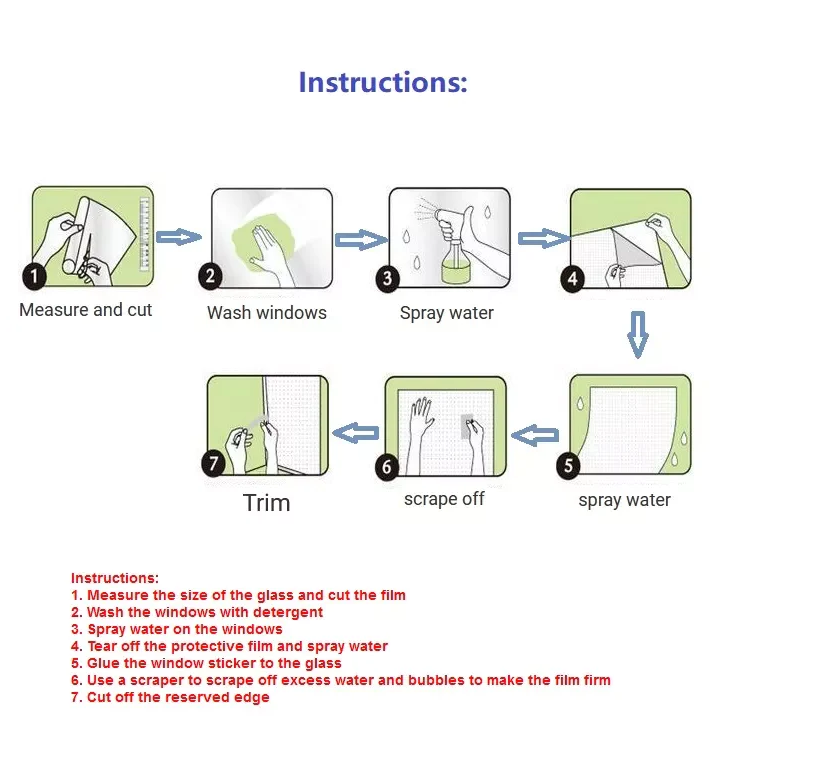 Instructions:

1 Measure and cut

2 Wash windows

3 Spray water

4

5 spray water

6 scrape off

7 Trim

Instructions:
1. Measure the size of the glass and cut the film
2. Wash the windows with detergent
3. Spray water on the windows
4. Tear off the protective film and spray water
5. Glue the window sticker to the glass
6. Use a scraper to scrape off excess water and bubbles to make the film firm
7. Cut off the reserved edge